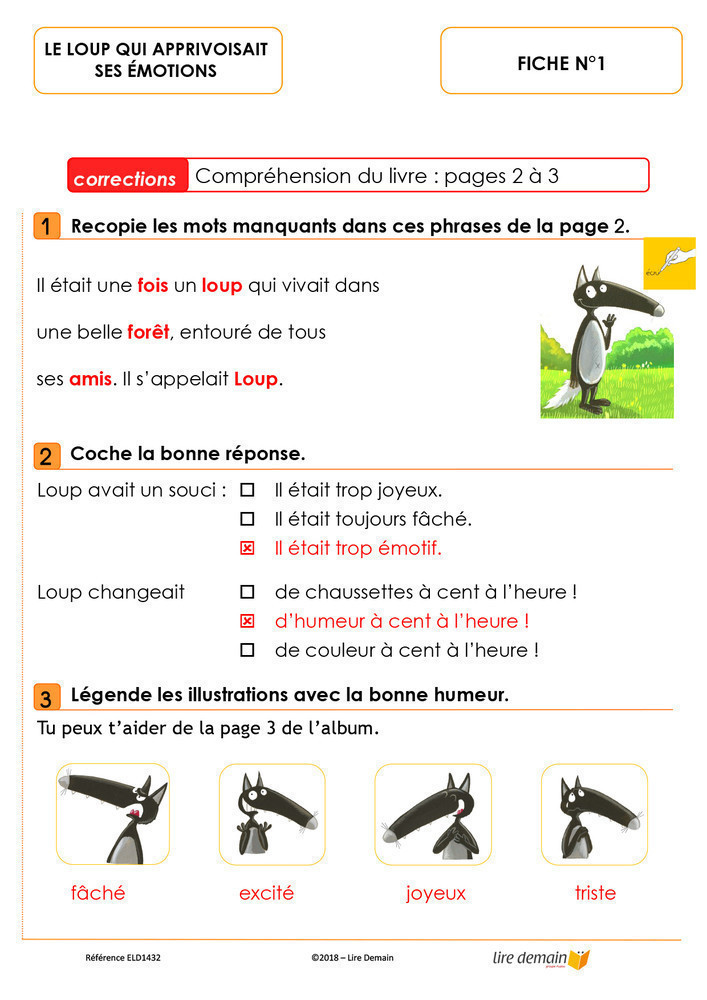 LE LOUP QUI APPRIVOISAIT SES ÉMOTIONS

FICHE N°1

corrections Compréhension du livre : pages 2 à 3

1 Recopie les mots manquants dans ces phrases de la page 2.

Il était une fois un loup qui vivait dans une belle forêt, entouré de tous ses amis. Il s'appelait Loup.

2 Coche la bonne réponse.

Loup avait un souci :
☐ Il était trop joyeux.
☐ Il était toujours fâché.
☒ Il était trop émotif.

Loup changeait
☐ de chaussettes à cent à l'heure !
☒ d'humeur à cent à l'heure !
☐ de couleur à cent à l'heure !

3 Légende les illustrations avec la bonne humeur.

Tu peux t'aider de la page 3 de l'album.

fâché excité joyeux triste

Référence ELD1432 ©2018 – Lire Demain lire demain